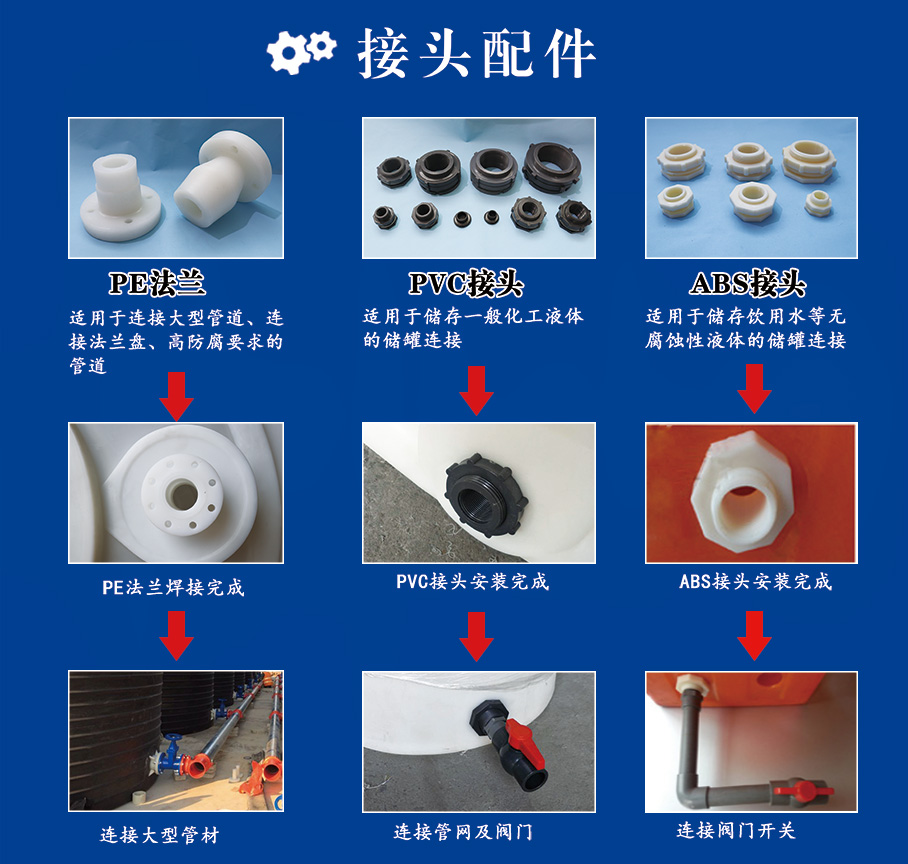 接头配件

PE法兰

适用于连接大型管道、连接法兰盘、高防腐要求的管道

PE法兰焊接完成

连接大型管材

PVC接头

适用于储存一般化工液体的储罐连接

PVC接头安装完成

连接管网及阀门

ABS接头

适用于储存饮用水等无腐蚀性液体的储罐连接

ABS接头安装完成

连接阀门开关